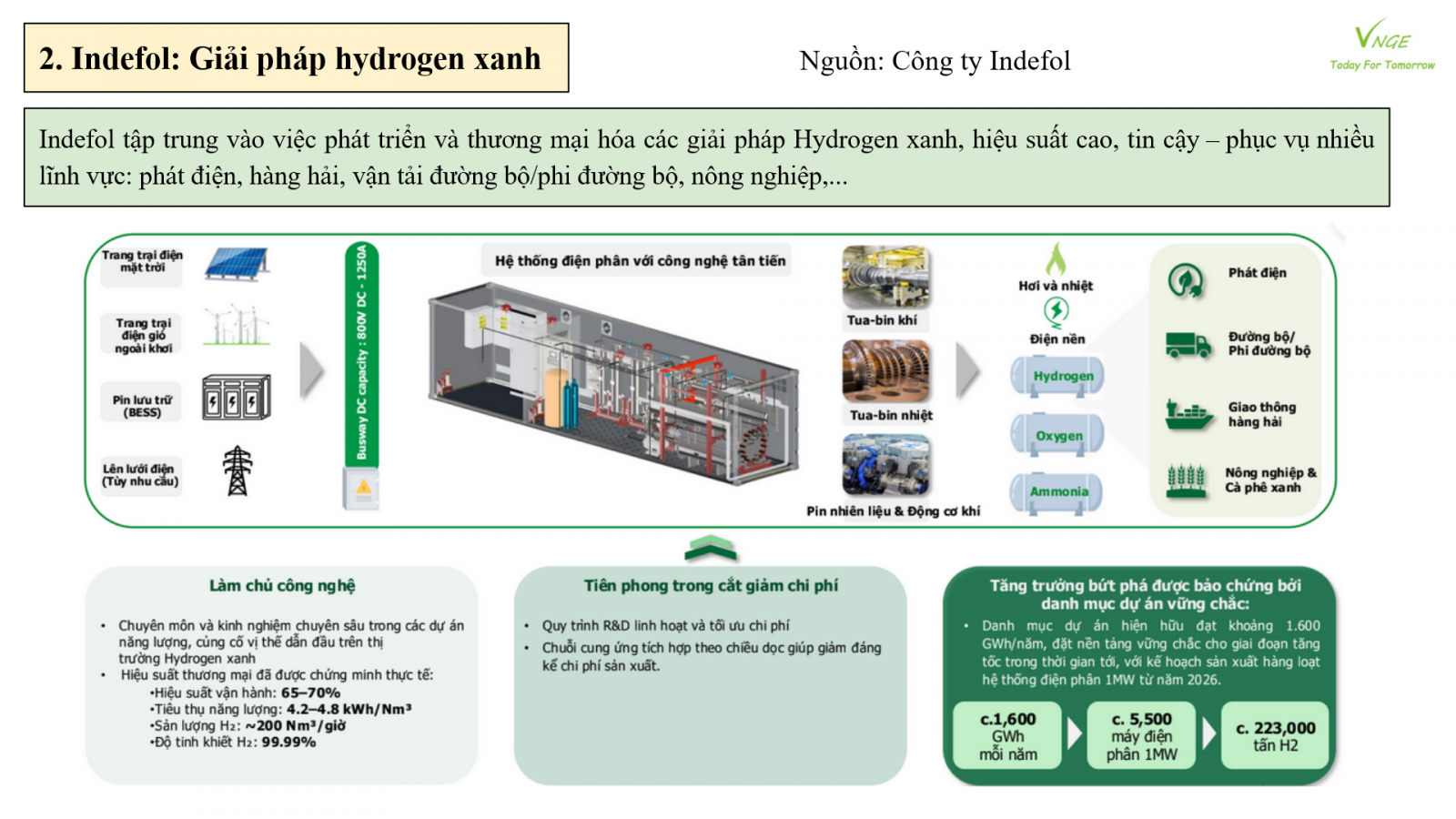 2. Indefol: Giải pháp hydrogen xanh

Nguồn: Công ty Indefol

VNGE
Today For Tomorrow

Indefol tập trung vào việc phát triển và thương mại hóa các giải pháp Hydrogen xanh, hiệu suất cao, tin cậy – phục vụ nhiều lĩnh vực: phát điện, hàng hải, vận tải đường bộ/phi đường bộ, nông nghiệp,...

Trang trại điện mặt trời

Trang trại điện gió ngoài khơi

Pin lưu trữ (BESS)

Lên lưới điện (Tùy nhu cầu)

Busway DC capacity : 800V DC - 1250A

Hệ thống điện phân với công nghệ tân tiến

Tua-bin khí

Tua-bin nhiệt

Pin nhiên liệu & Động cơ khí

Hơi và nhiệt

Điện nền

Hydrogen

Oxygen

Ammonia

Phát điện

Đường bộ/ Phi đường bộ

Giao thông hàng hải

Nông nghiệp & Cà phê xanh

Làm chủ công nghệ

• Chuyên môn và kinh nghiệm chuyên sâu trong các dự án năng lượng, củng cố vị thế dẫn đầu trên thị trường Hydrogen xanh
• Hiệu suất thương mại đã được chứng minh thực tế:
•Hiệu suất vận hành: 65–70%
•Tiêu thụ năng lượng: 4.2–4.8 kWh/Nm³
•Sản lượng H₂: ~200 Nm³/giờ
•Độ tinh khiết H₂: 99.99%

Tiên phong trong cắt giảm chi phí

• Quy trình R&D linh hoạt và tối ưu chi phí
• Chuỗi cung ứng tích hợp theo chiều dọc giúp giảm đáng kể chi phí sản xuất.

Tăng trưởng bứt phá được bảo chứng bởi danh mục dự án vững chắc:

• Danh mục dự án hiện hữu đạt khoảng 1.600 GWh/năm, đặt nền tảng vững chắc cho giai đoạn tăng tốc trong thời gian tới, với kế hoạch sản xuất hàng loạt hệ thống điện phân 1MW từ năm 2026.

c.1,600 GWh mỗi năm

c. 5,500 máy điện phân 1MW

c. 223,000 tấn H2